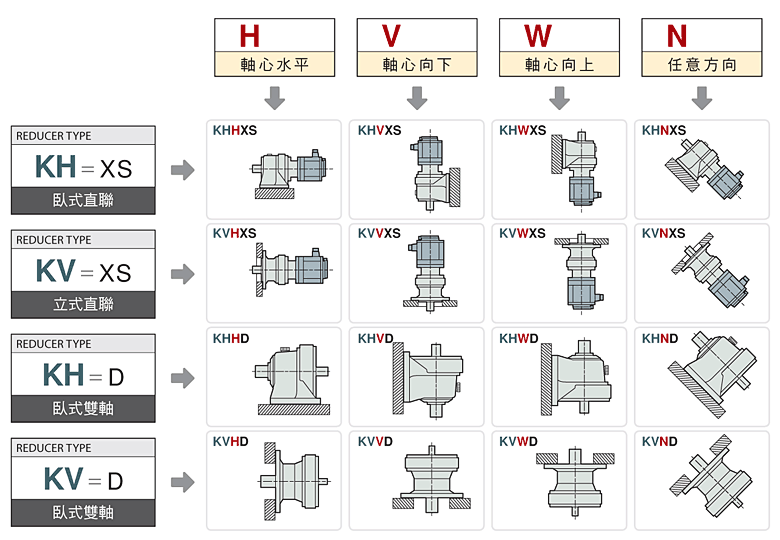 H
軸心水平

V
軸心向下

W
軸心向上

N
任意方向

REDUCER TYPE
KH = XS
臥式直聯

KHHXS

KHVXS

KHWXS

KHNXS

REDUCER TYPE
KV = XS
立式直聯

KVHXS

KVVXS

KVWXS

KVNXS

REDUCER TYPE
KH = D
臥式雙軸

KHHD

KHVD

KHWD

KHND

REDUCER TYPE
KV = D
臥式雙軸

KVHD

KVVD

KVWD

KVND